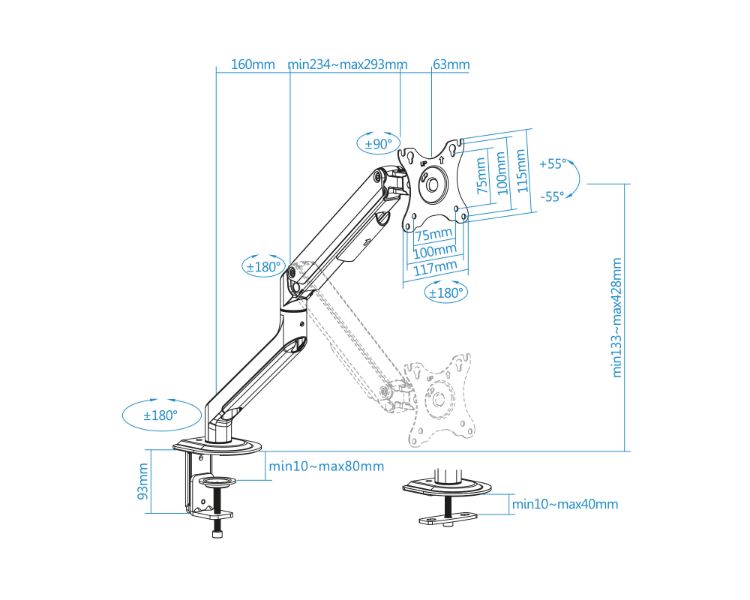 160mm
min234~max293mm
63mm
±90°
75mm
100mm
115mm
+55°
-55°
75mm
100mm
117mm
±180°
±180°
min133~max428mm
±180°
93mm
min10~max80mm
min10~max40mm